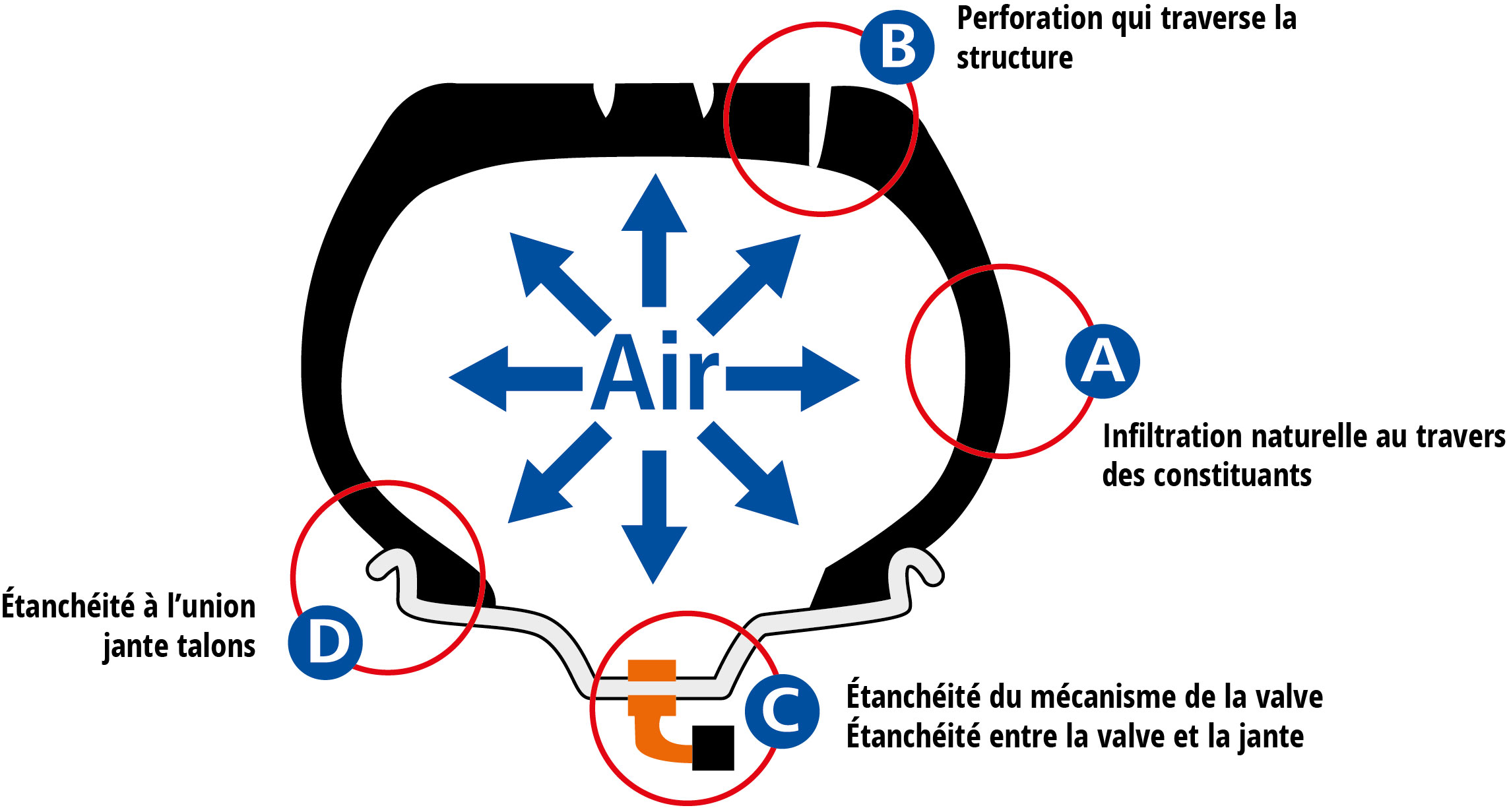 B
Perforation qui traverse la structure

Air

A
Infiltration naturelle au travers des constituants

Étanchéité à l'union jante talons
D

C
Étanchéité du mécanisme de la valve
Étanchéité entre la valve et la jante